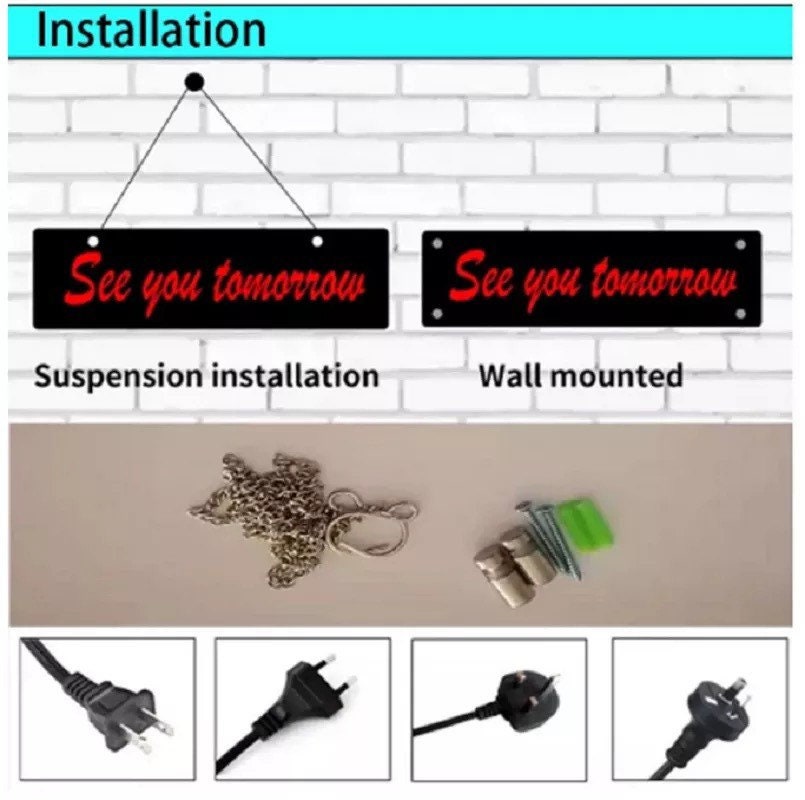 Installation

See you tomorrow

See you tomorrow

Suspension installation

Wall mounted